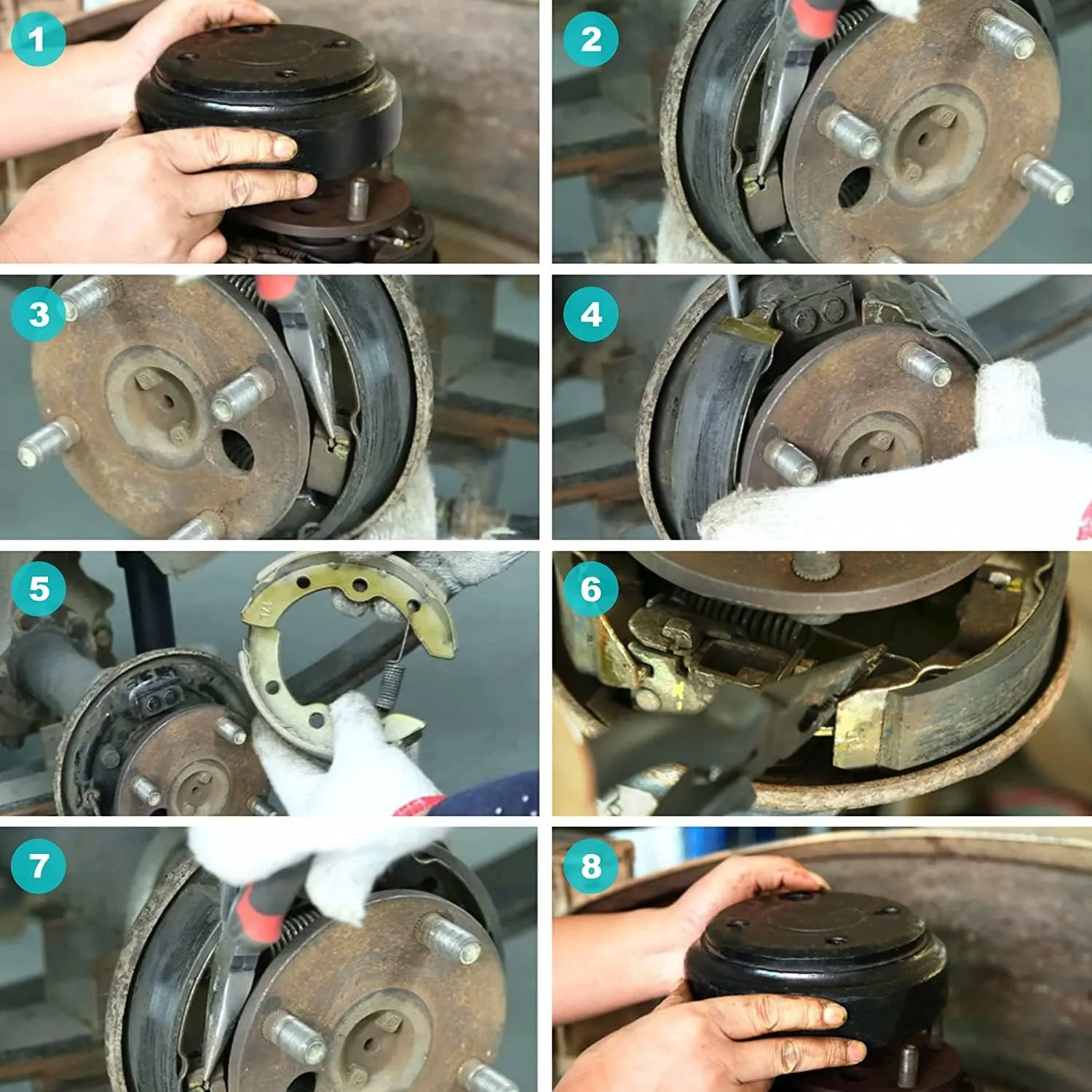 1

2

3

4

5

6

7

8